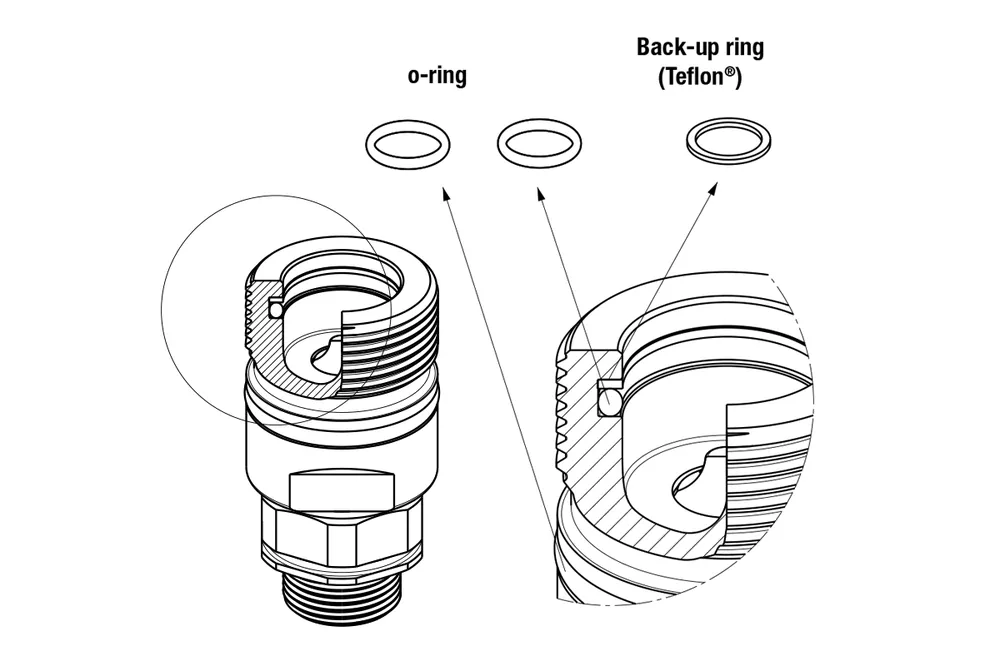 o-ring

Back-up ring (Teflon®)