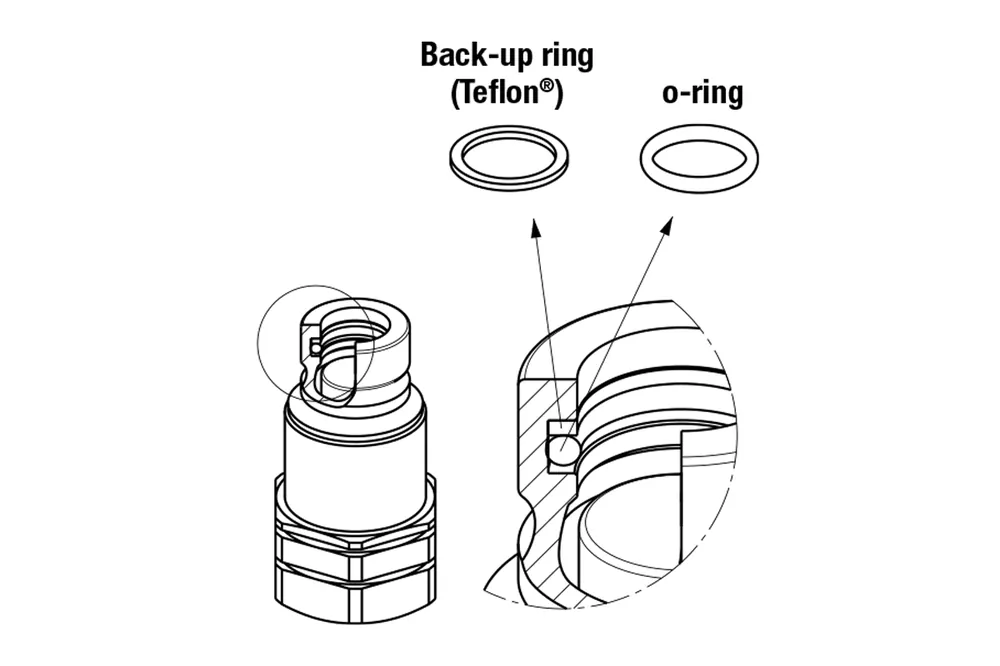 Back-up ring (Teflon®)

o-ring