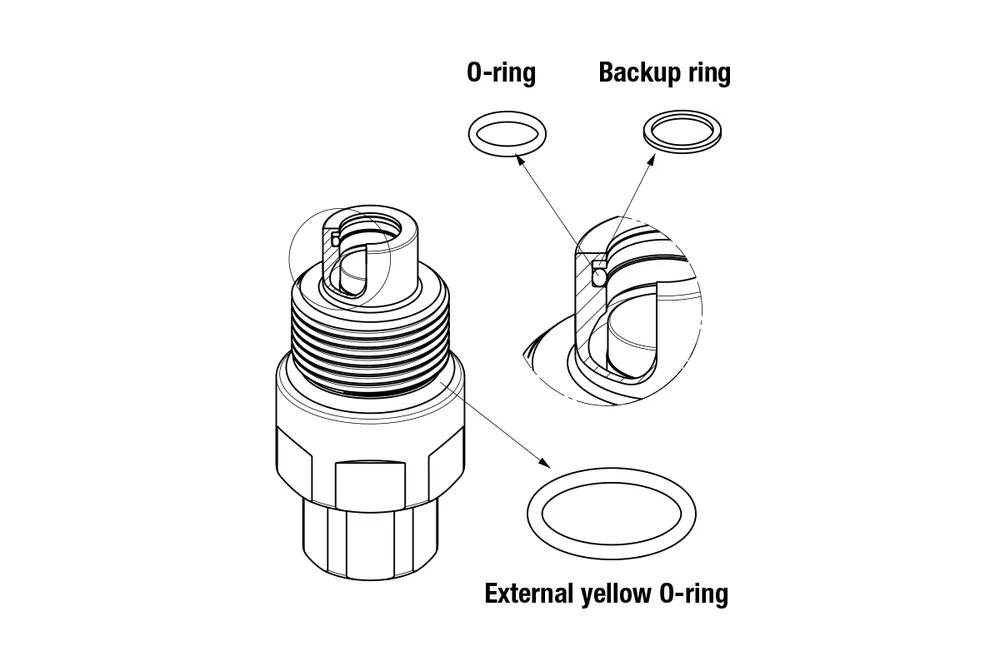 O-ring

Backup ring

External yellow O-ring